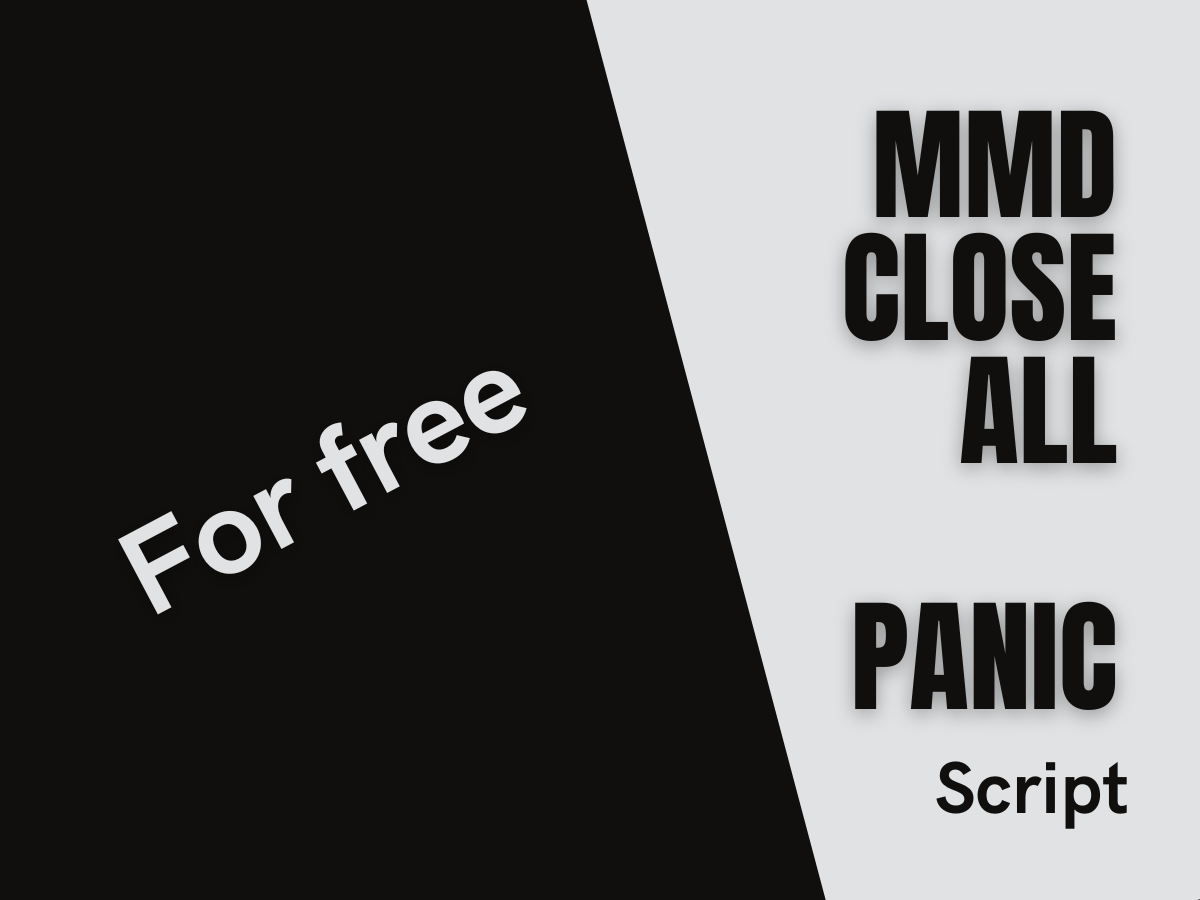 For free

MMD
CLOSE
ALL

PANIC
Script